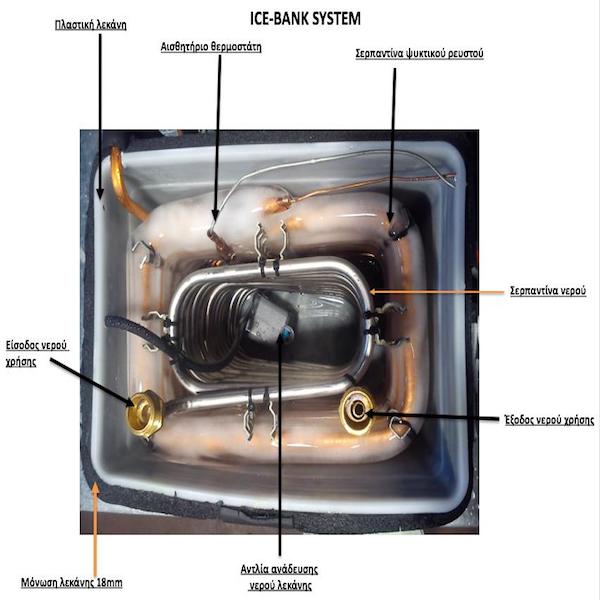 ICE-BANK SYSTEM

Πλαστική λεκάνη

Αισθητήριο θερμοστάτη

Σερπαντίνα ψυκτικού ρευστού

Σερπαντίνα νερού

Είσοδος νερού χρήσης

Έξοδος νερού χρήσης

Μόνωση λεκάνης 18mm

Αντλία ανάδευσης νερού λεκάνης