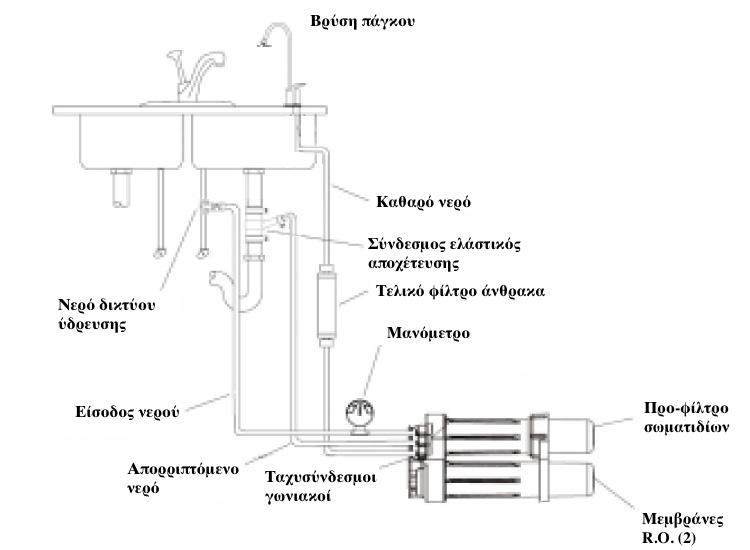 Βρύση πάγκου

Καθαρό νερό

Σύνδεσμος ελάστικός αποχέτευσης

Τελικό φίλτρο άνθρακα

Νερό δικτύου ύδρευσης

Μανόμετρο

Είσοδος νερού

Προ-φίλτρο σωματιδίων

Απορριπτόμενο νερό

Ταχυσύνδεσμοι γωνιακοί

Μεμβράνες R.O. (2)